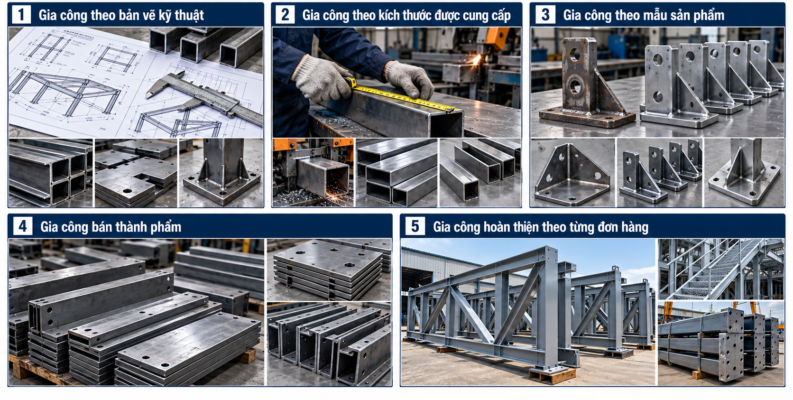 1 Gia công theo bản vẽ kỹ thuật

2 Gia công theo kích thước được cung cấp

3 Gia công theo mẫu sản phẩm

4 Gia công bán thành phẩm

5 Gia công hoàn thiện theo từng đơn hàng