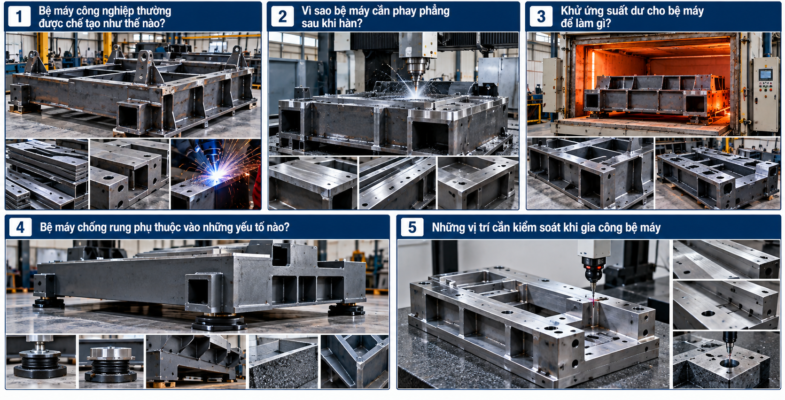 1 Bệ máy công nghiệp thường được chế tạo như thế nào?

2 Vì sao bệ máy cần phay phẳng sau khi hàn?

3 Khử ứng suất dư cho bệ máy để làm gì?

4 Bệ máy chống rung phụ thuộc vào những yếu tố nào?

5 Những vị trí cần kiểm soát khi gia công bệ máy